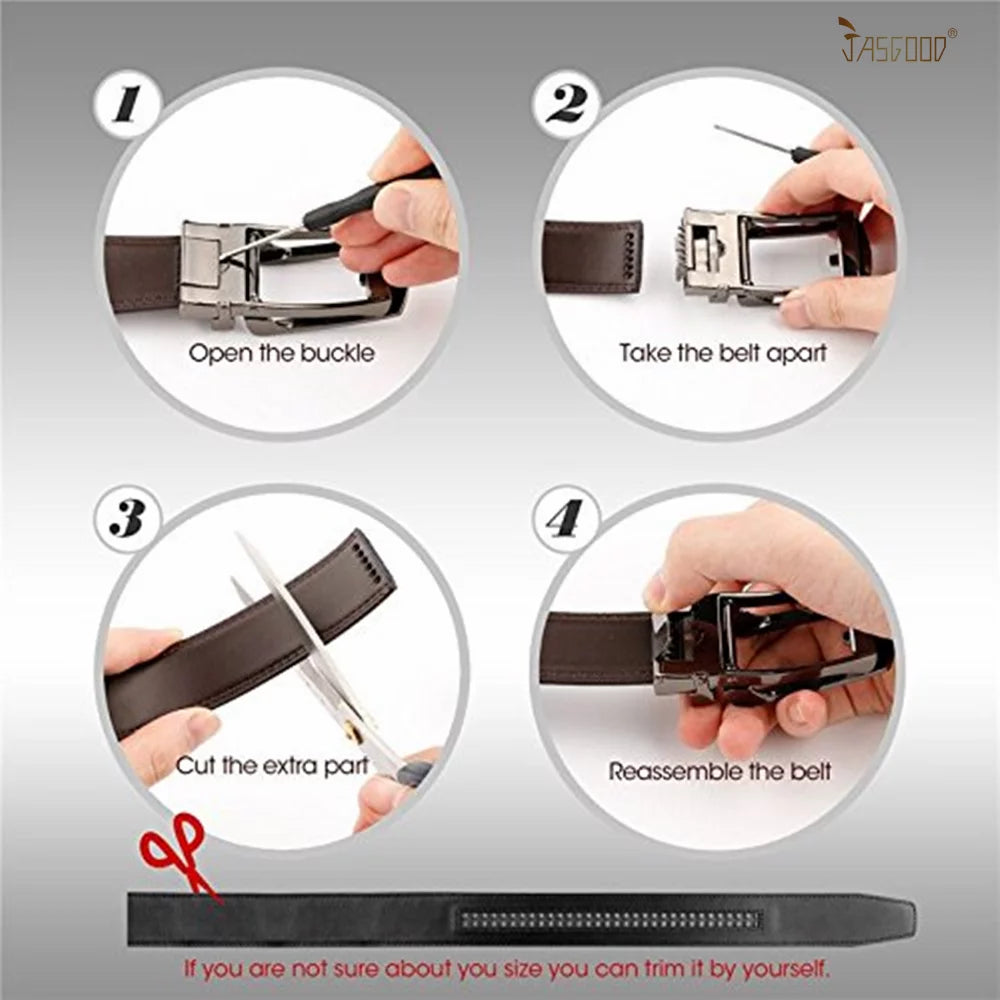 JASGOOD®

1
Open the buckle

2
Take the belt apart

3
Cut the extra part

4
Reassemble the belt

If you are not sure about you size you can trim it by yourself.